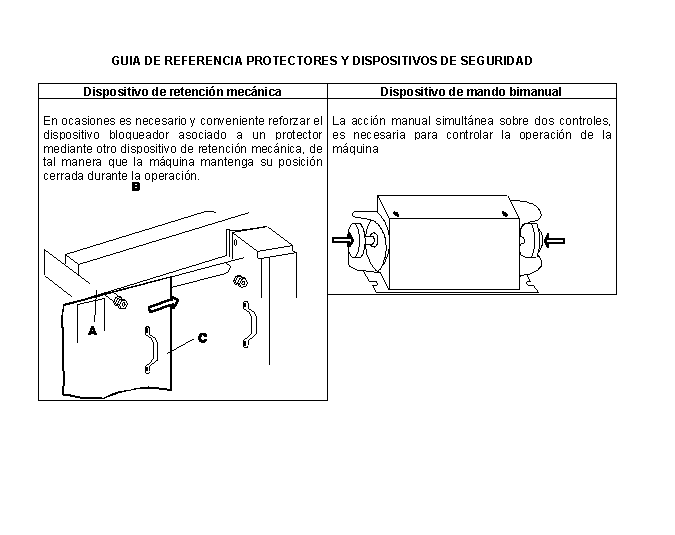 GUIA DE REFERENCIA PROTECTORES Y DISPOSITIVOS DE SEGURIDAD

| Dispositivo de retención mecánica | Dispositivo de mando bimanual |
|---|---|
| En ocasiones es necesario y conveniente reforzar el dispositivo bloqueador asociado a un protector mediante otro dispositivo de retención mecánica, de tal manera que la máquina mantenga su posición cerrada durante la operación. B A C | La acción manual simultánea sobre dos controles, es necesaria para controlar la operación de la máquina |